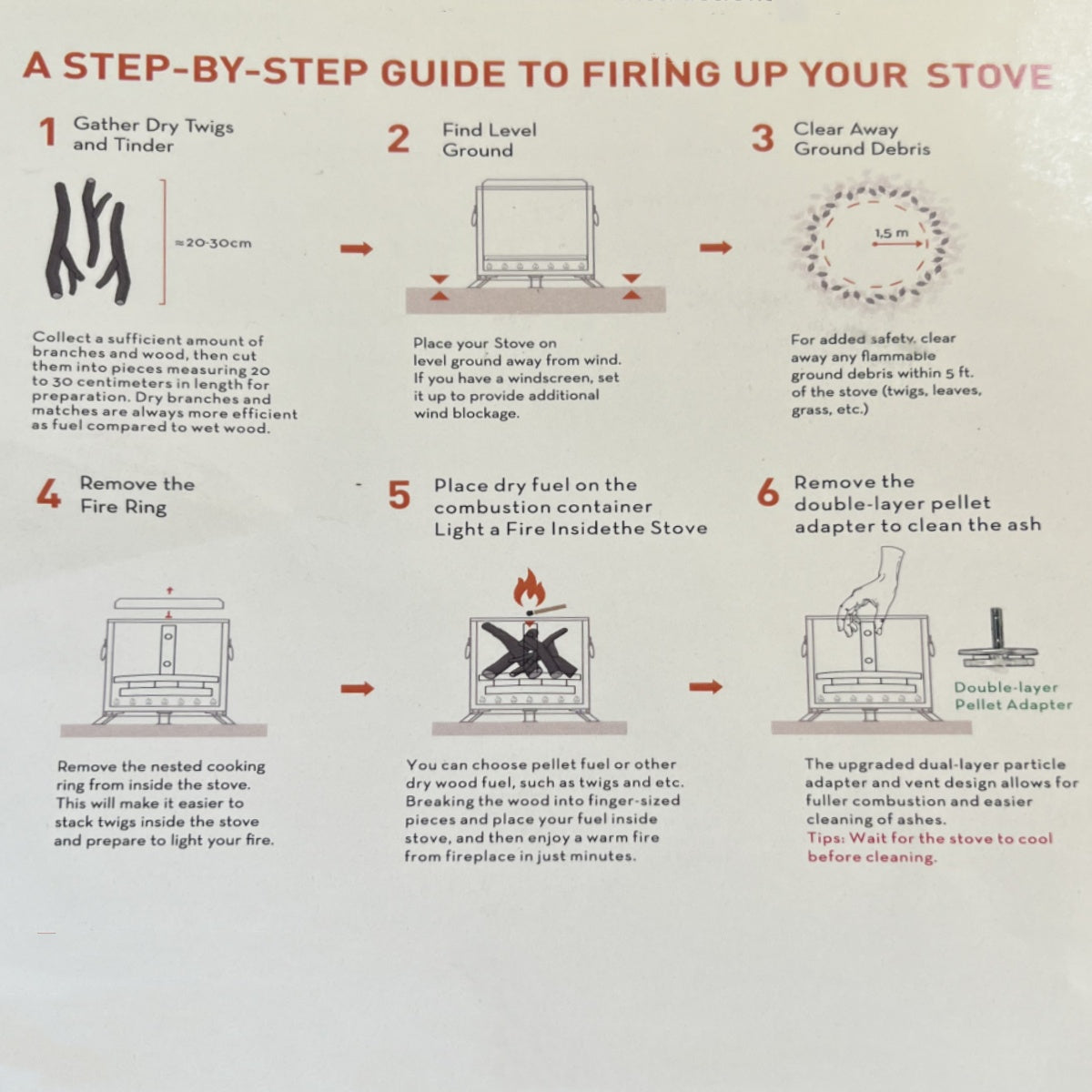 A STEP-BY-STEP GUIDE TO FIRING UP YOUR STOVE

1 Gather Dry Twigs and Tinder

≈20-30cm

Collect a sufficient amount of branches and wood, then cut them into pieces measuring 20 to 30 centimeters in length for preparation. Dry branches and matches are always more efficient as fuel compared to wet wood.

2 Find Level Ground

Place your Stove on level ground away from wind. If you have a windscreen, set it up to provide additional wind blockage.

3 Clear Away Ground Debris

1,5 m

For added safety, clear away any flammable ground debris within 5 ft. of the stove (twigs, leaves, grass, etc.)

4 Remove the Fire Ring

Remove the nested cooking ring from inside the stove. This will make it easier to stack twigs inside the stove and prepare to light your fire.

5 Place dry fuel on the combustion container Light a Fire Insidethe Stove

You can choose pellet fuel or other dry wood fuel, such as twigs and etc. Breaking the wood into finger-sized pieces and place your fuel inside stove, and then enjoy a warm fire from fireplace in just minutes.

6 Remove the double-layer pellet adapter to clean the ash

Double-layer Pellet Adapter

The upgraded dual-layer particle adapter and vent design allows for fuller combustion and easier cleaning of ashes.
Tips: Wait for the stove to cool before cleaning.